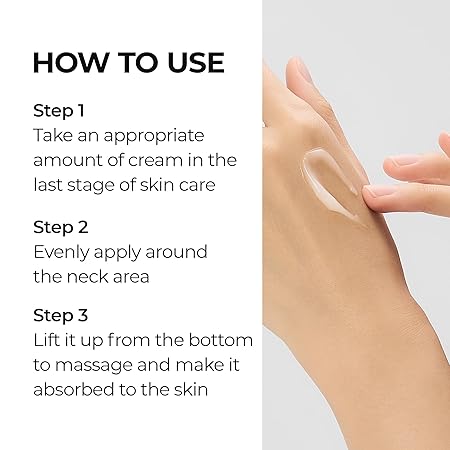 HOW TO USE

Step 1
Take an appropriate amount of cream in the last stage of skin care

Step 2
Evenly apply around the neck area

Step 3
Lift it up from the bottom to massage and make it absorbed to the skin